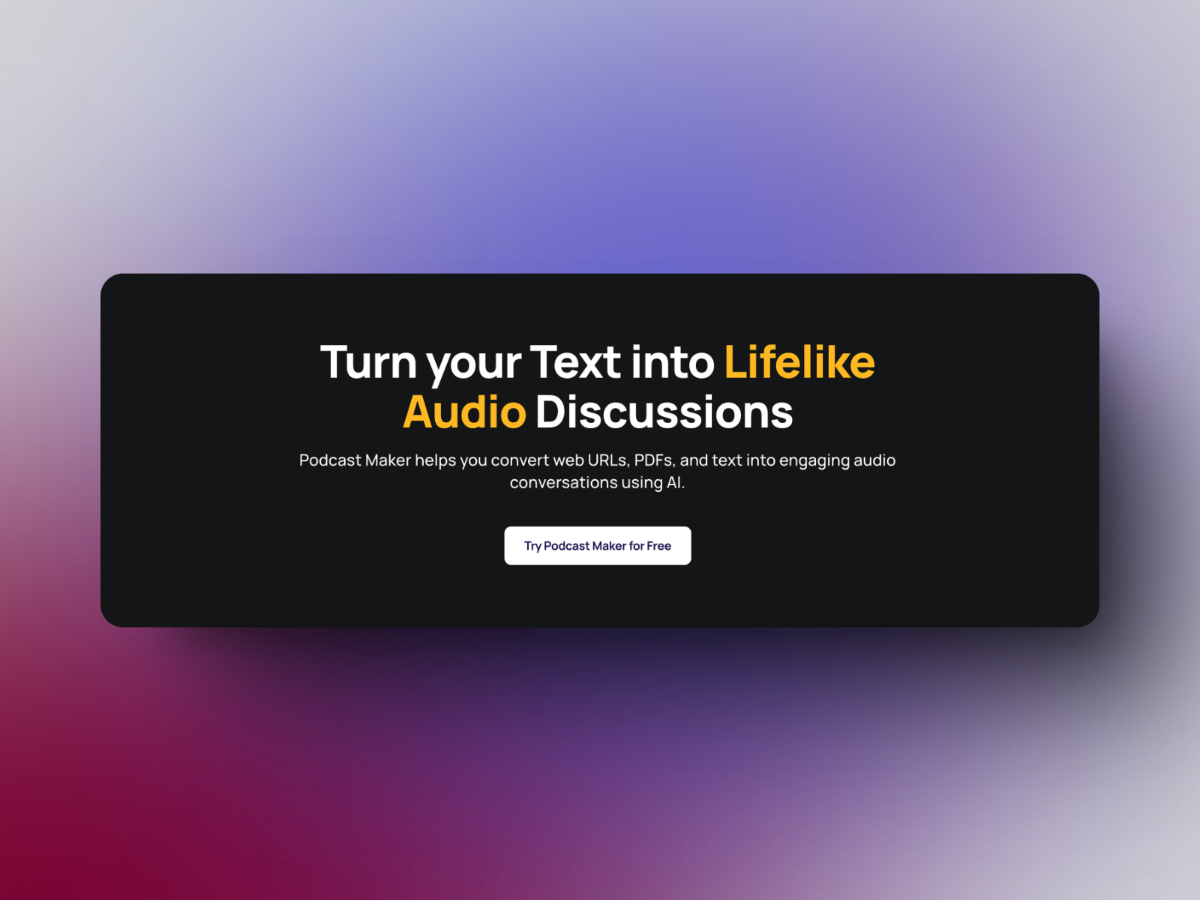 Turn your Text into Lifelike Audio Discussions

Podcast Maker helps you convert web URLs, PDFs, and text into engaging audio conversations using AI.

Try Podcast Maker for Free